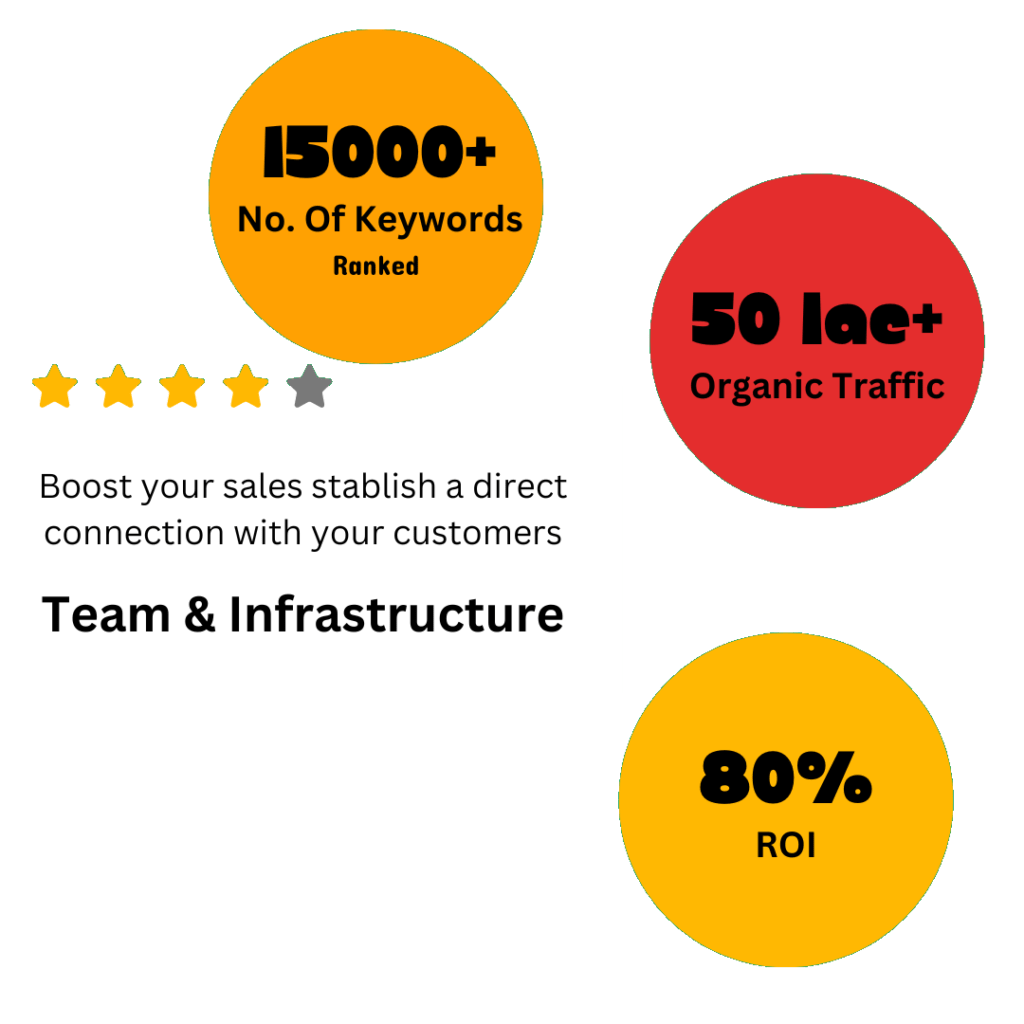 15000+
No. Of Keywords
Ranked

50 lac+
Organic Traffic

Boost your sales stablish a direct connection with your customers

Team & Infrastructure

80%
ROI